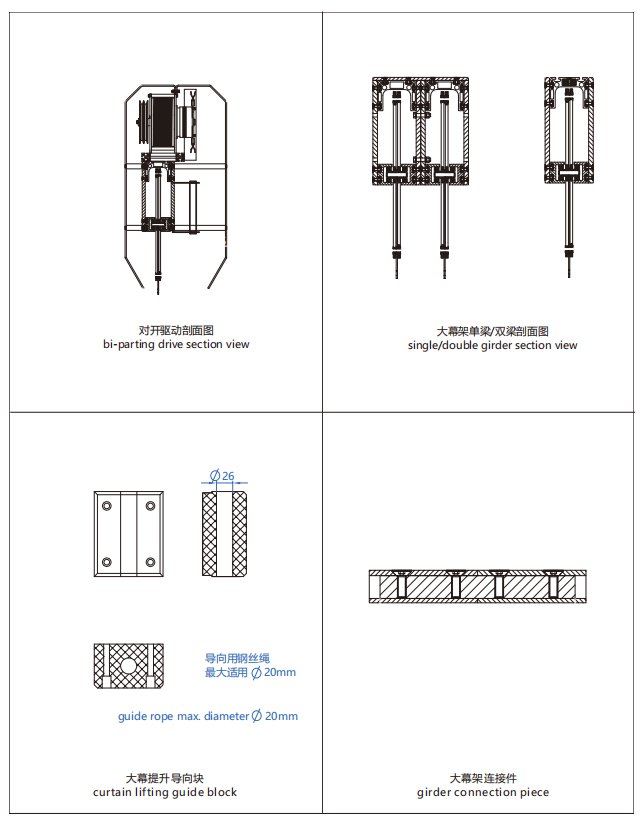 对开驱动剖面图
bi-parting drive section view

大幕架单梁/双梁剖面图
single/double girder section view

$\varnothing 26$

导向用钢丝绳
最大适用 $\varnothing$ 20mm

guide rope max. diameter $\varnothing$ 20mm

大幕提升导向块
curtain lifting guide block

大幕架连接件
girder connection piece